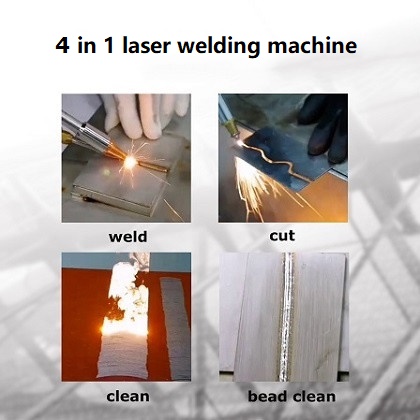 4 in 1 laser welding machine

weld

cut

clean

bead clean